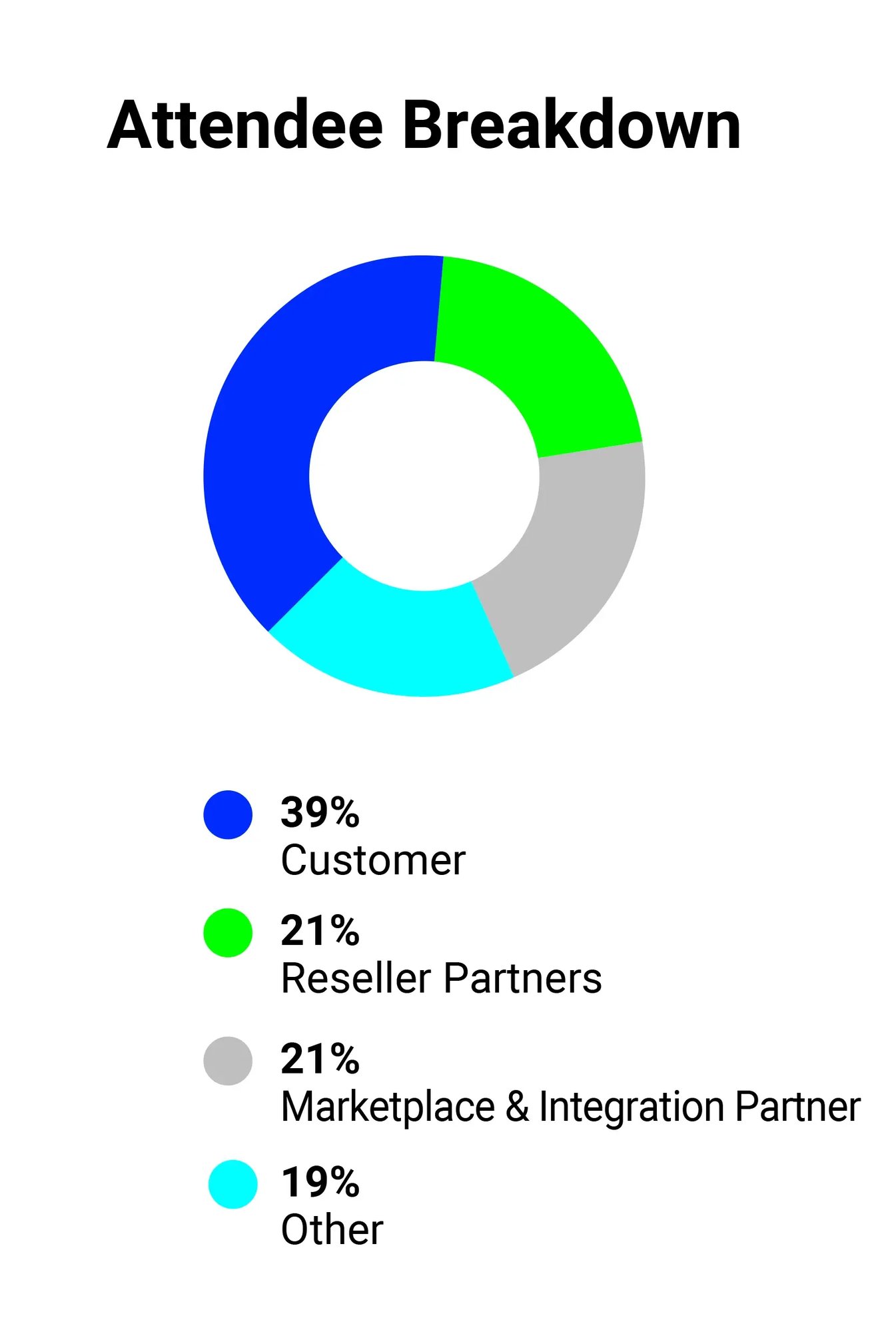 Attendee Breakdown

39%
Customer

21%
Reseller Partners

21%
Marketplace & Integration Partner

19%
Other